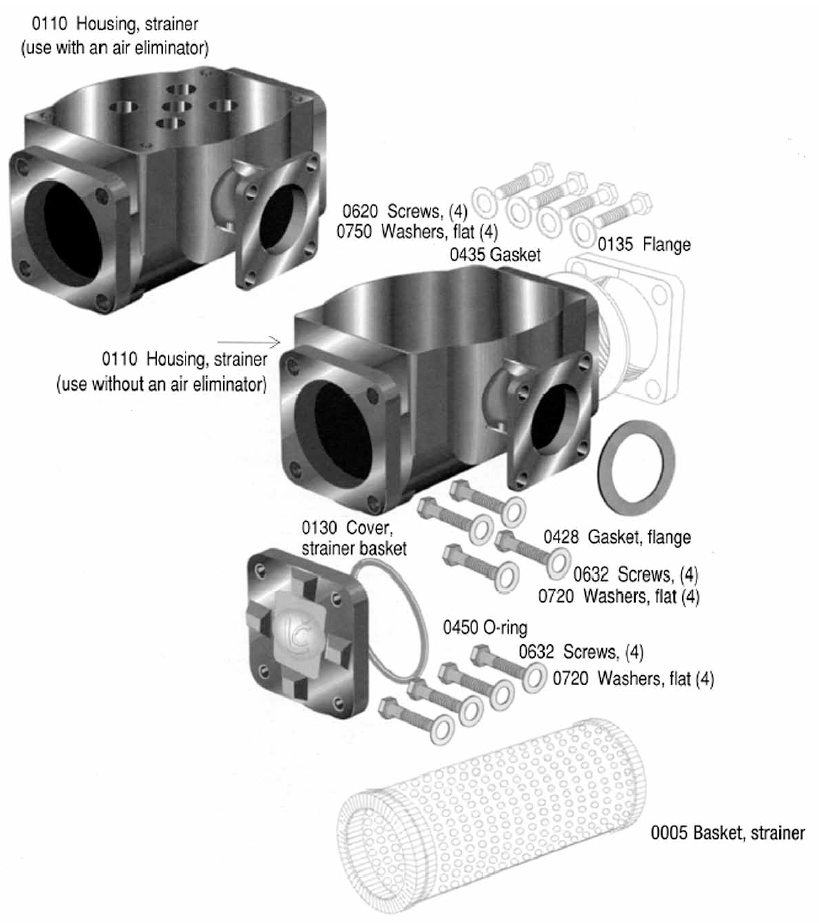 0110 Housing, strainer
(use with an air eliminator)

0620 Screws, (4)
0750 Washers, flat (4)

0435 Gasket

0135 Flange

0110 Housing, strainer
(use without an air eliminator)

0130 Cover, strainer basket

0428 Gasket, flange

0632 Screws, (4)
0720 Washers, flat (4)

0450 O-ring

0632 Screws, (4)
0720 Washers, flat (4)

0005 Basket, strainer