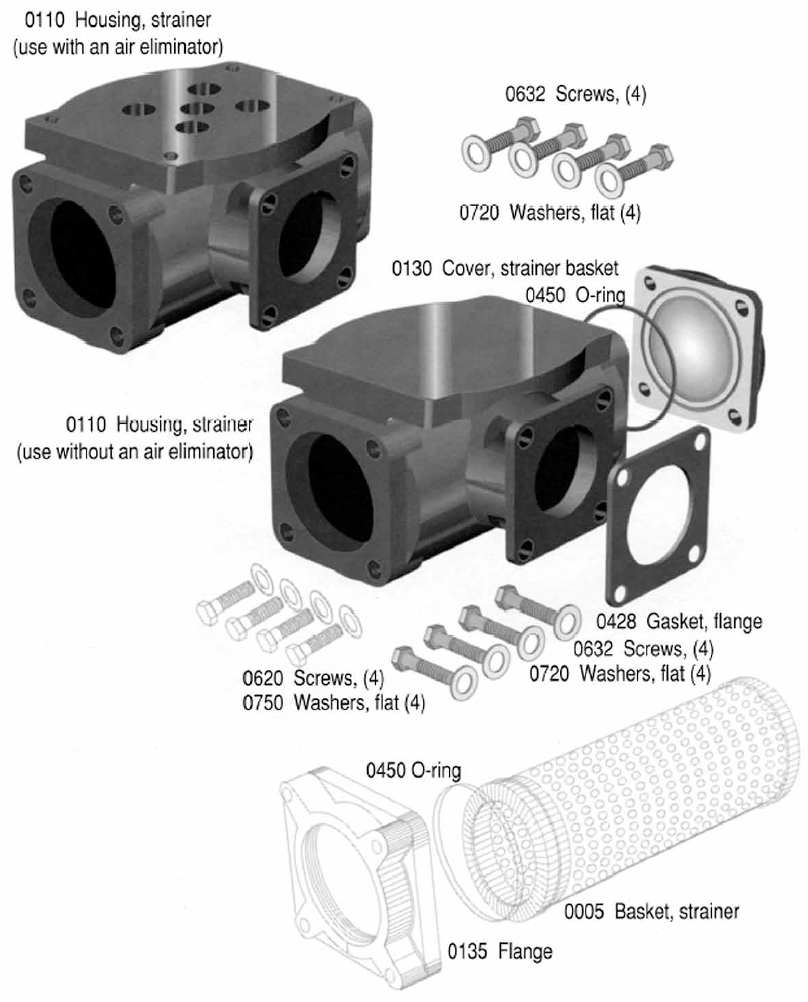 0110 Housing, strainer
(use with an air eliminator)

0632 Screws, (4)

0720 Washers, flat (4)

0130 Cover, strainer basket

0450 O-ring

0110 Housing, strainer
(use without an air eliminator)

0428 Gasket, flange

0632 Screws, (4)

0720 Washers, flat (4)

0620 Screws, (4)

0750 Washers, flat (4)

0450 O-ring

0005 Basket, strainer

0135 Flange