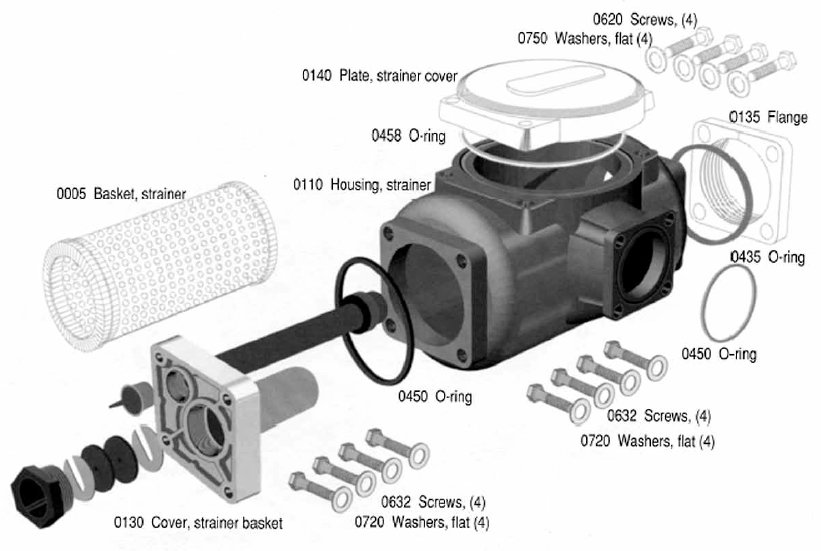 0620 Screws, (4)
0750 Washers, flat (4)
0140 Plate, strainer cover
0135 Flange
0458 O-ring
0110 Housing, strainer
0005 Basket, strainer
0435 O-ring
0450 O-ring
0450 O-ring
0632 Screws, (4)
0720 Washers, flat (4)
0632 Screws, (4)
0720 Washers, flat (4)
0130 Cover, strainer basket