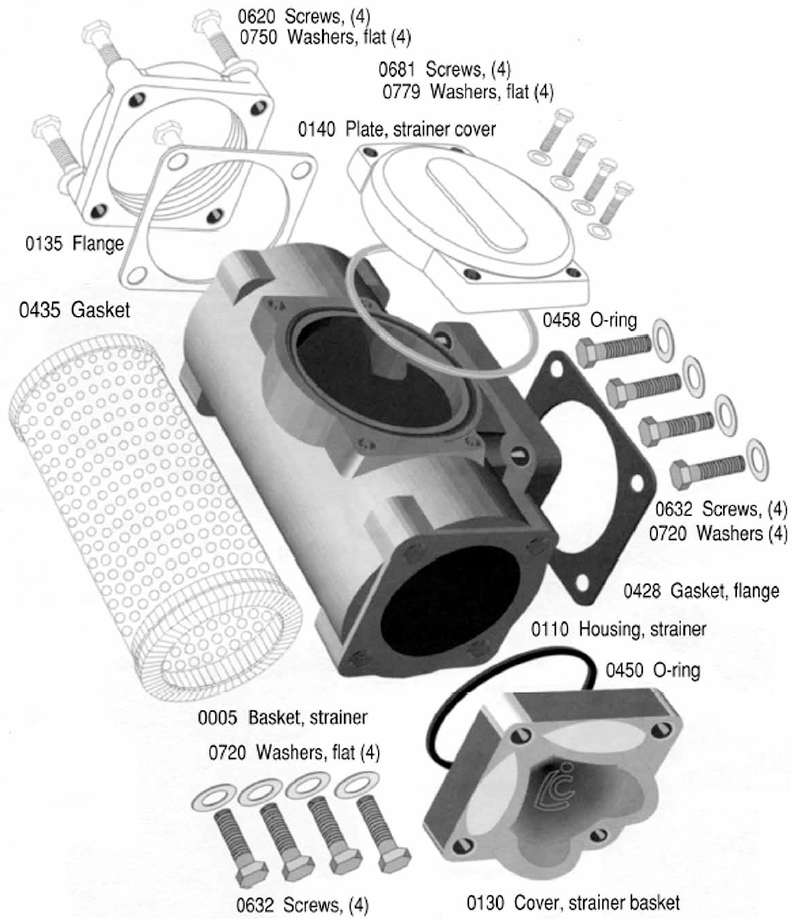 0620 Screws, (4)
0750 Washers, flat (4)

0681 Screws, (4)
0779 Washers, flat (4)

0140 Plate, strainer cover

0135 Flange

0435 Gasket

0458 O-ring

0632 Screws, (4)
0720 Washers (4)

0428 Gasket, flange

0110 Housing, strainer

0450 O-ring

0005 Basket, strainer

0720 Washers, flat (4)

0632 Screws, (4)

0130 Cover, strainer basket