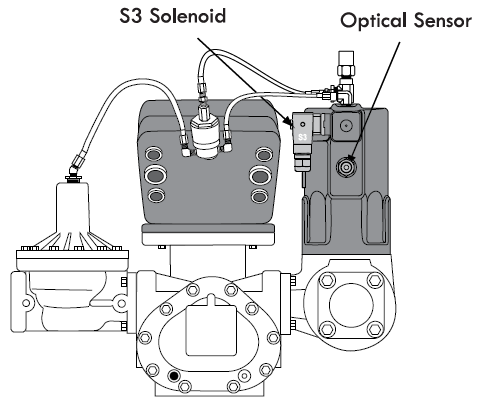 S3 Solenoid

Optical Sensor

S3