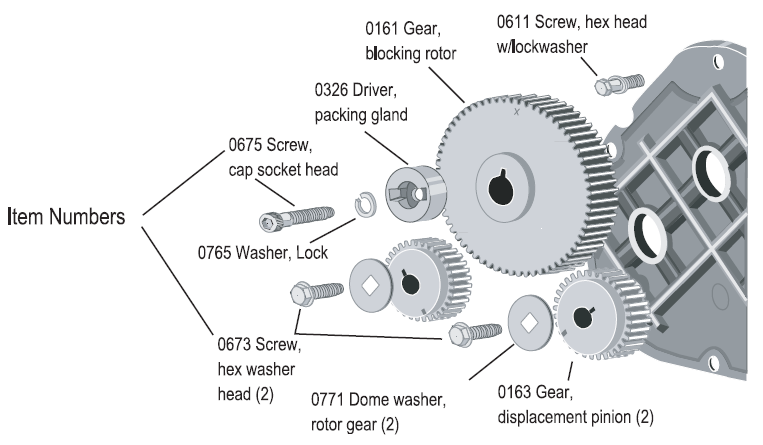 0161 Gear, blocking rotor

0611 Screw, hex head w/lockwasher

0326 Driver, packing gland

0675 Screw, cap socket head

Item Numbers

0765 Washer, Lock

0673 Screw, hex washer head (2)

0771 Dome washer, rotor gear (2)

0163 Gear, displacement pinion (2)