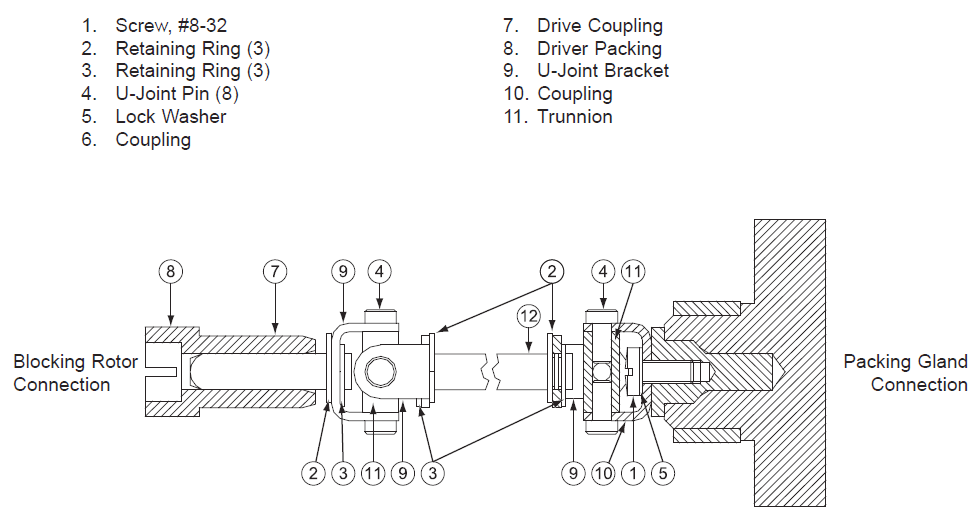 1. Screw, #8-32
2. Retaining Ring (3)
3. Retaining Ring (3)
4. U-Joint Pin (8)
5. Lock Washer
6. Coupling

7. Drive Coupling
8. Driver Packing
9. U-Joint Bracket
10. Coupling
11. Trunnion

8
7
9
4
2
12
4
11

Blocking Rotor Connection

Packing Gland Connection

2
3
11
9
3
9
10
1
5