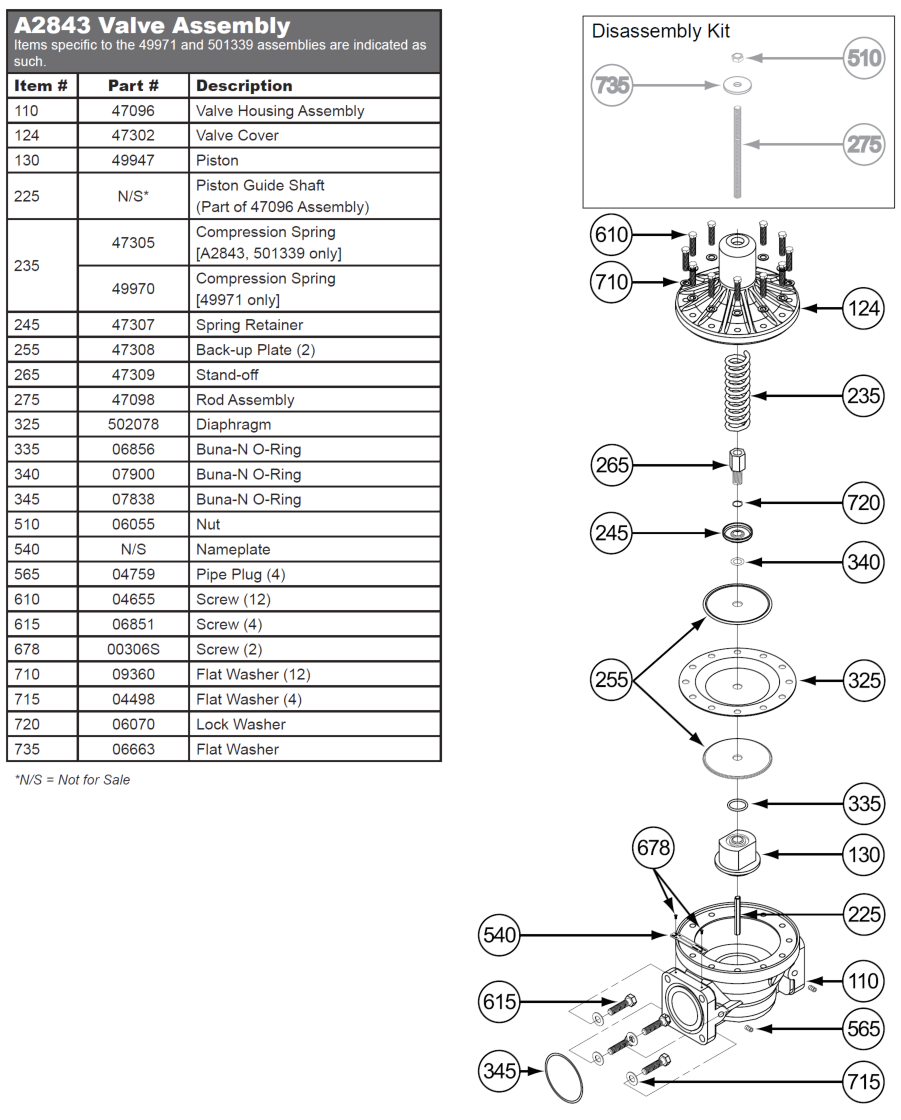 A2843 Valve Assembly
Items specific to the 49971 and 501339 assemblies are indicated as such.

| Item # | Part # | Description |
|---|---|---|
| 110 | 47096 | Valve Housing Assembly |
| 124 | 47302 | Valve Cover |
| 130 | 49947 | Piston |
| 225 | N/S* | Piston Guide Shaft (Part of 47096 Assembly) |
| 235 | 47305 | Compression Spring [A2843, 501339 only] |
| | 49970 | Compression Spring [49971 only] |
| 245 | 47307 | Spring Retainer |
| 255 | 47308 | Back-up Plate (2) |
| 265 | 47309 | Stand-off |
| 275 | 47098 | Rod Assembly |
| 325 | 502078 | Diaphragm |
| 335 | 06856 | Buna-N O-Ring |
| 340 | 07900 | Buna-N O-Ring |
| 345 | 07838 | Buna-N O-Ring |
| 510 | 06055 | Nut |
| 540 | N/S | Nameplate |
| 565 | 04759 | Pipe Plug (4) |
| 610 | 04655 | Screw (12) |
| 615 | 06851 | Screw (4) |
| 678 | 00306S | Screw (2) |
| 710 | 09360 | Flat Washer (12) |
| 715 | 04498 | Flat Washer (4) |
| 720 | 06070 | Lock Washer |
| 735 | 06663 | Flat Washer |

*N/S = Not for Sale

Disassembly Kit
510
735
275
610
710
124
235
265
720
245
340
255
325
335
678
130
225
540
110
615
565
345
715