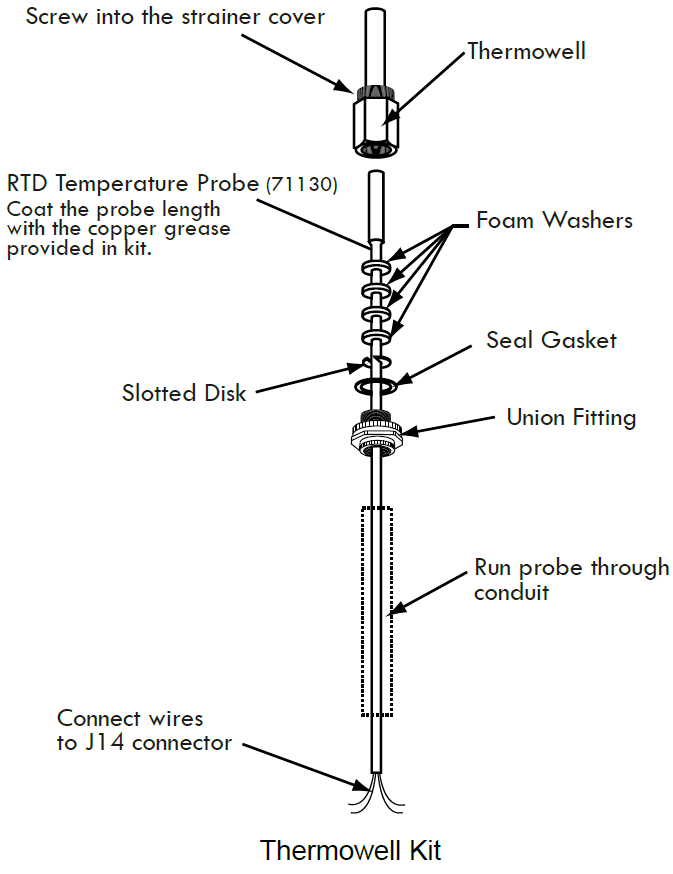 Screw into the strainer cover

Thermowell

RTD Temperature Probe (71130)
Coat the probe length with the copper grease provided in kit.

Foam Washers

Seal Gasket

Slotted Disk

Union Fitting

Run probe through conduit

Connect wires to J14 connector

Thermowell Kit