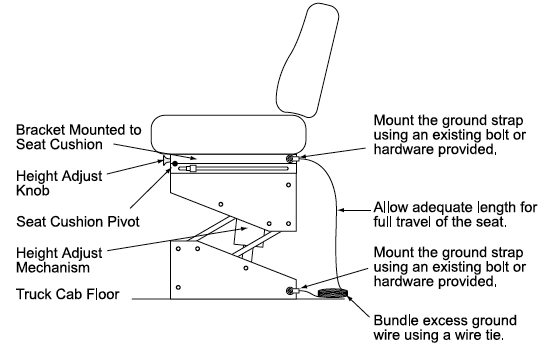 Bracket Mounted to Seat Cushion

Height Adjust Knob

Seat Cushion Pivot

Height Adjust Mechanism

Truck Cab Floor

Mount the ground strap using an existing bolt or hardware provided.

Allow adequate length for full travel of the seat.

Mount the ground strap using an existing bolt or hardware provided.

Bundle excess ground wire using a wire tie.